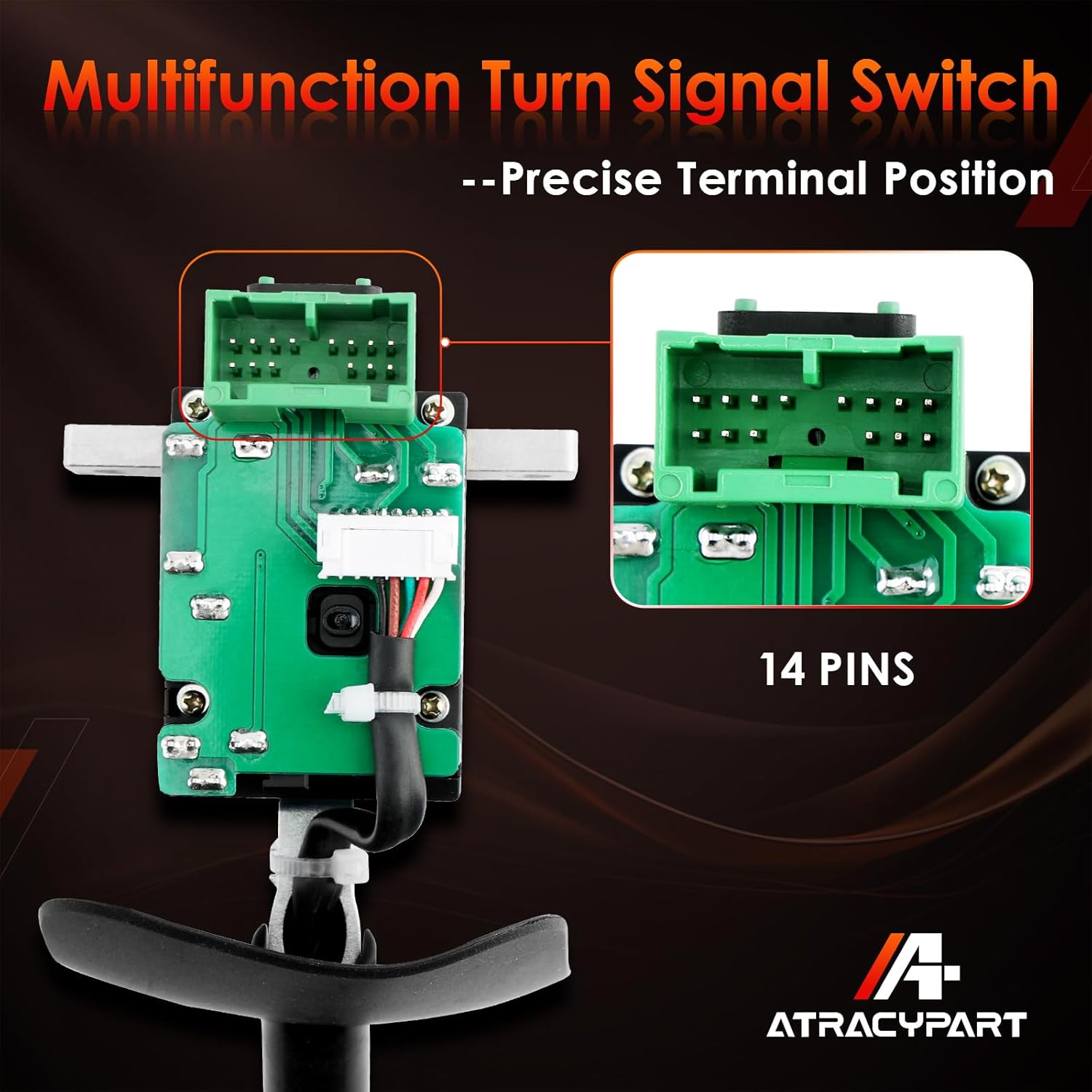 Multifunction Turn Signal Switch

--Precise Terminal Position

14 PINS

A+
ATRACYPART